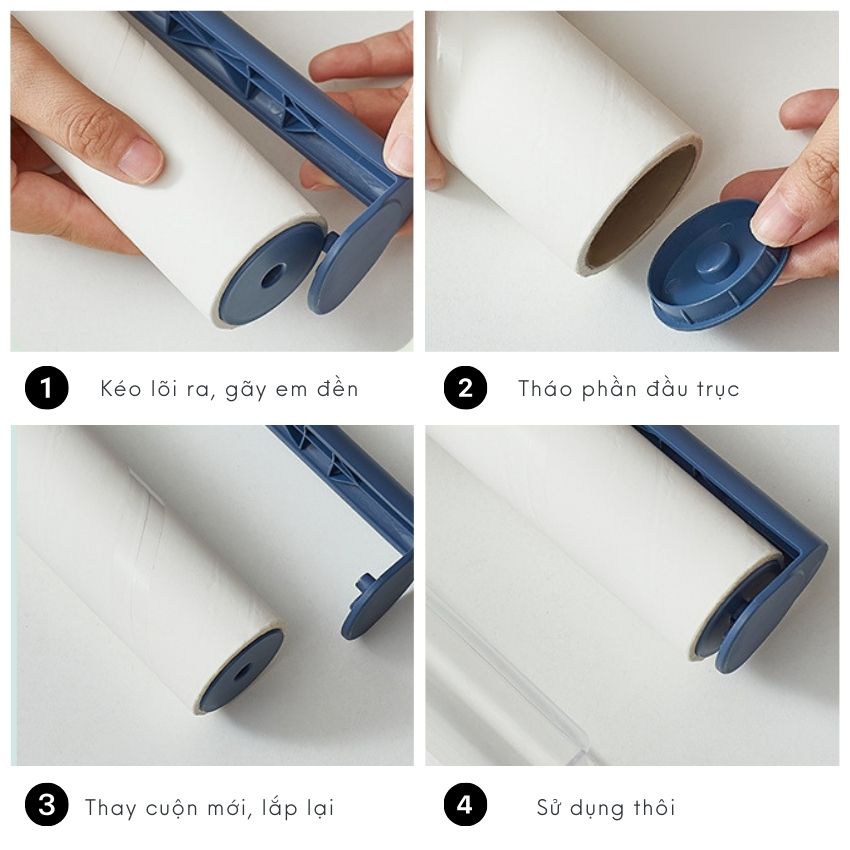 1 Kéo lõi ra, gãy em đền

2 Tháo phần đầu trục

3 Thay cuộn mới, lắp lại

4 Sử dụng thôi