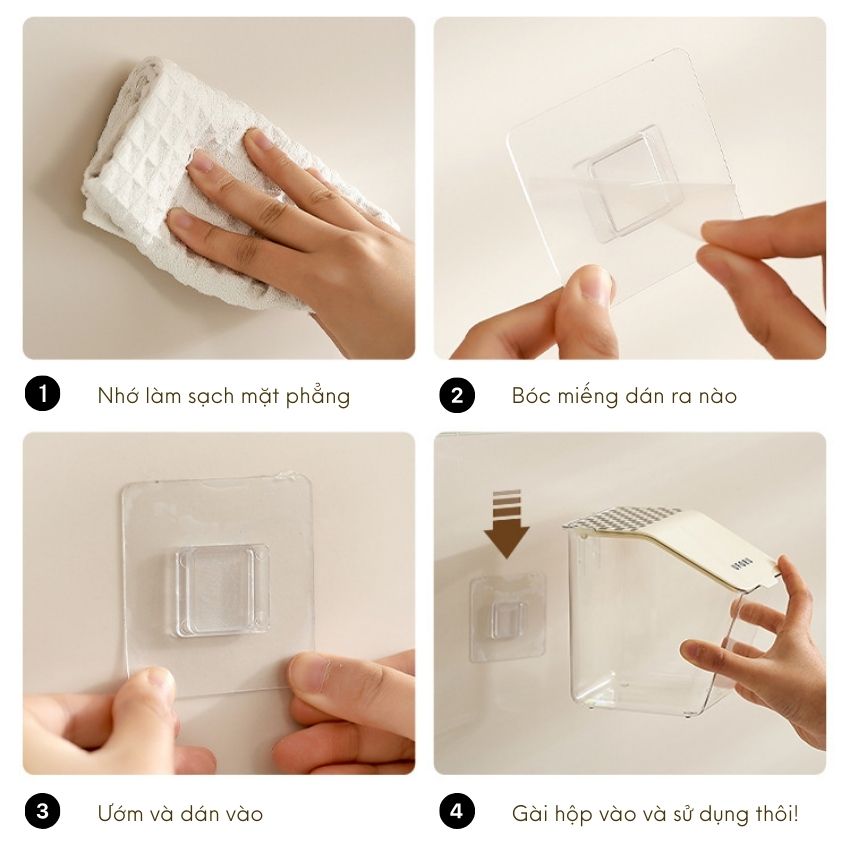 1 Nhớ làm sạch mặt phẳng

2 Bóc miếng dán ra nào

3 Ướm và dán vào

4 Gài hộp vào và sử dụng thôi!