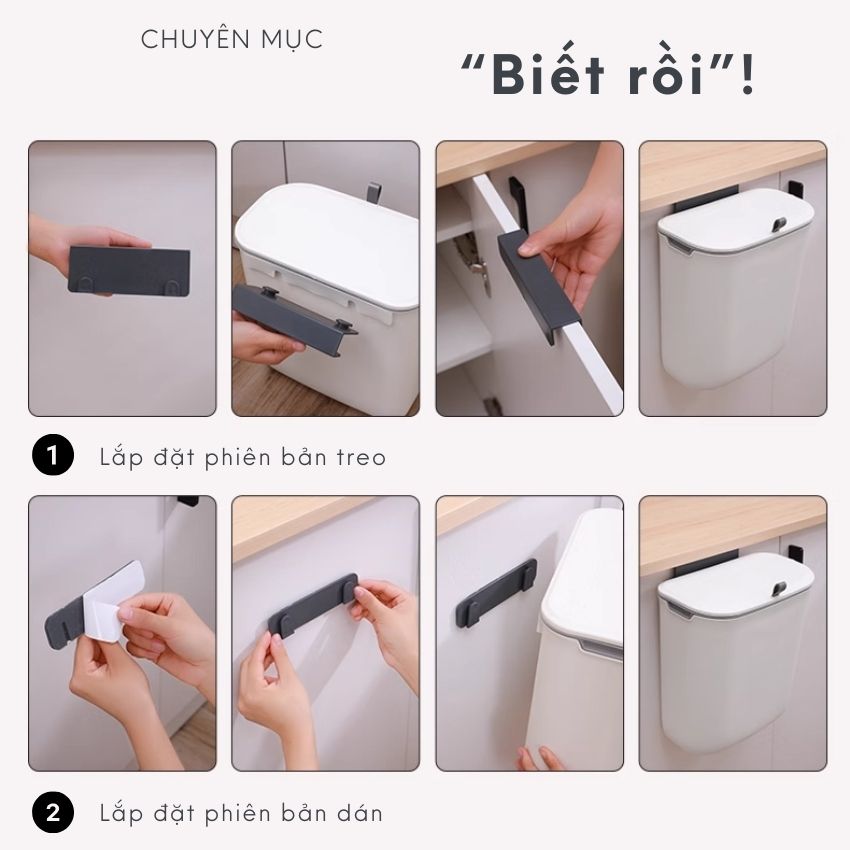 CHUYÊN MỤC

“Biết rồi”!

1 Lắp đặt phiên bản treo

2 Lắp đặt phiên bản dán