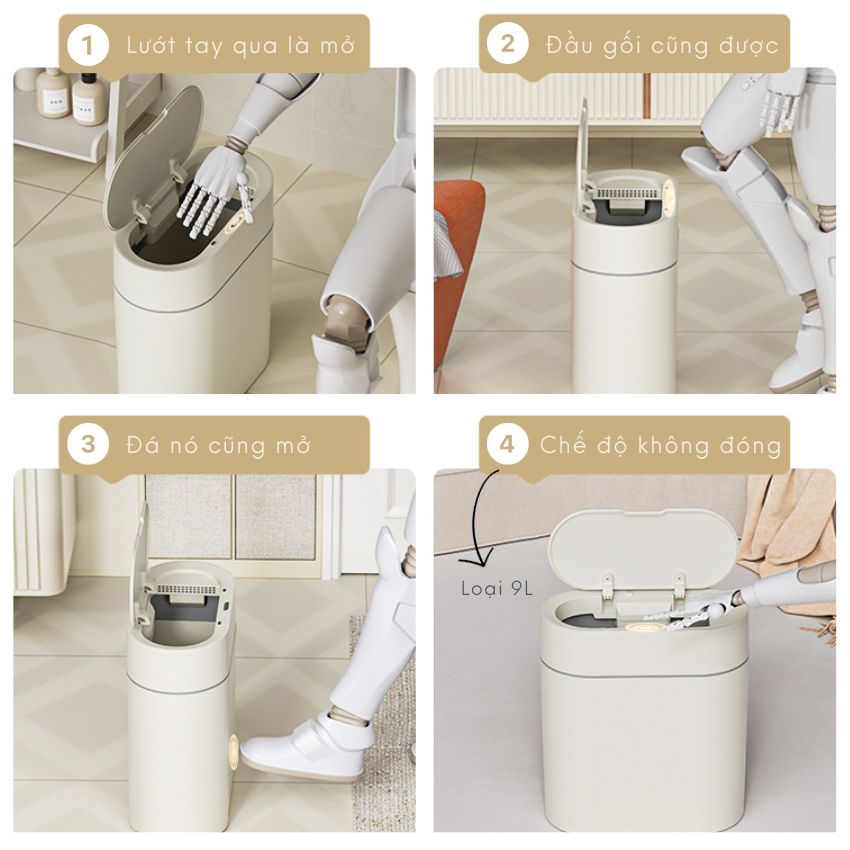 1 Lướt tay qua là mở

2 Đầu gối cũng được

3 Đá nó cũng mở

4 Chế độ không đóng

Loại 9L